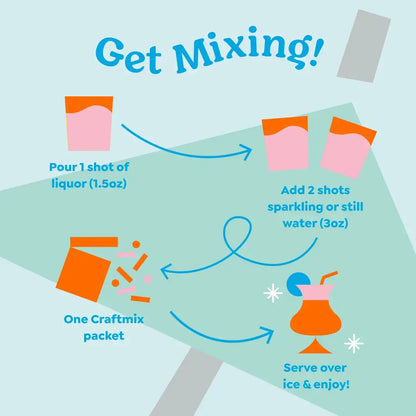 Get Mixing!

Pour 1 shot of liquor (1.5oz)

Add 2 shots sparkling or still water (3oz)

One Craftmix packet

Serve over ice & enjoy!